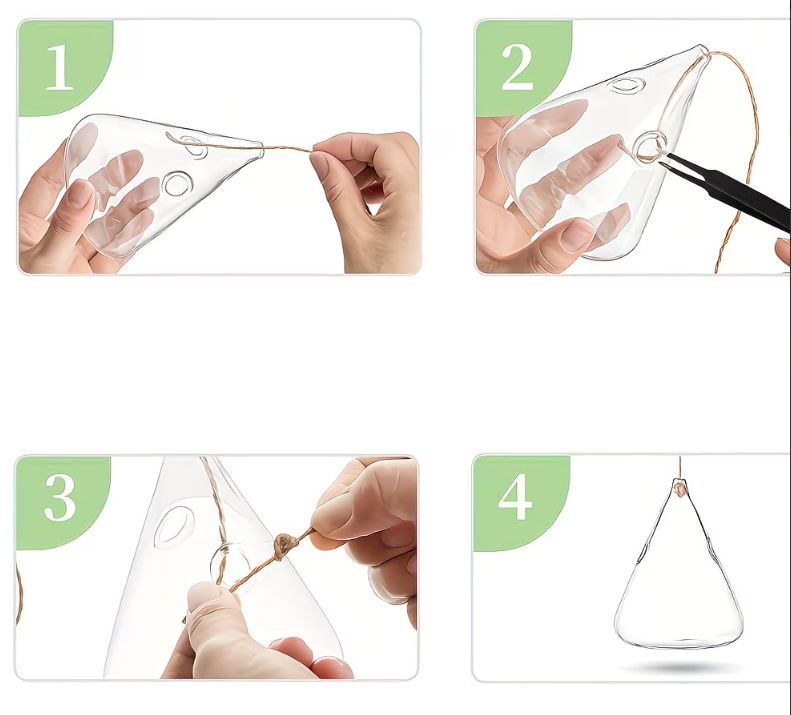 1

2

3

4