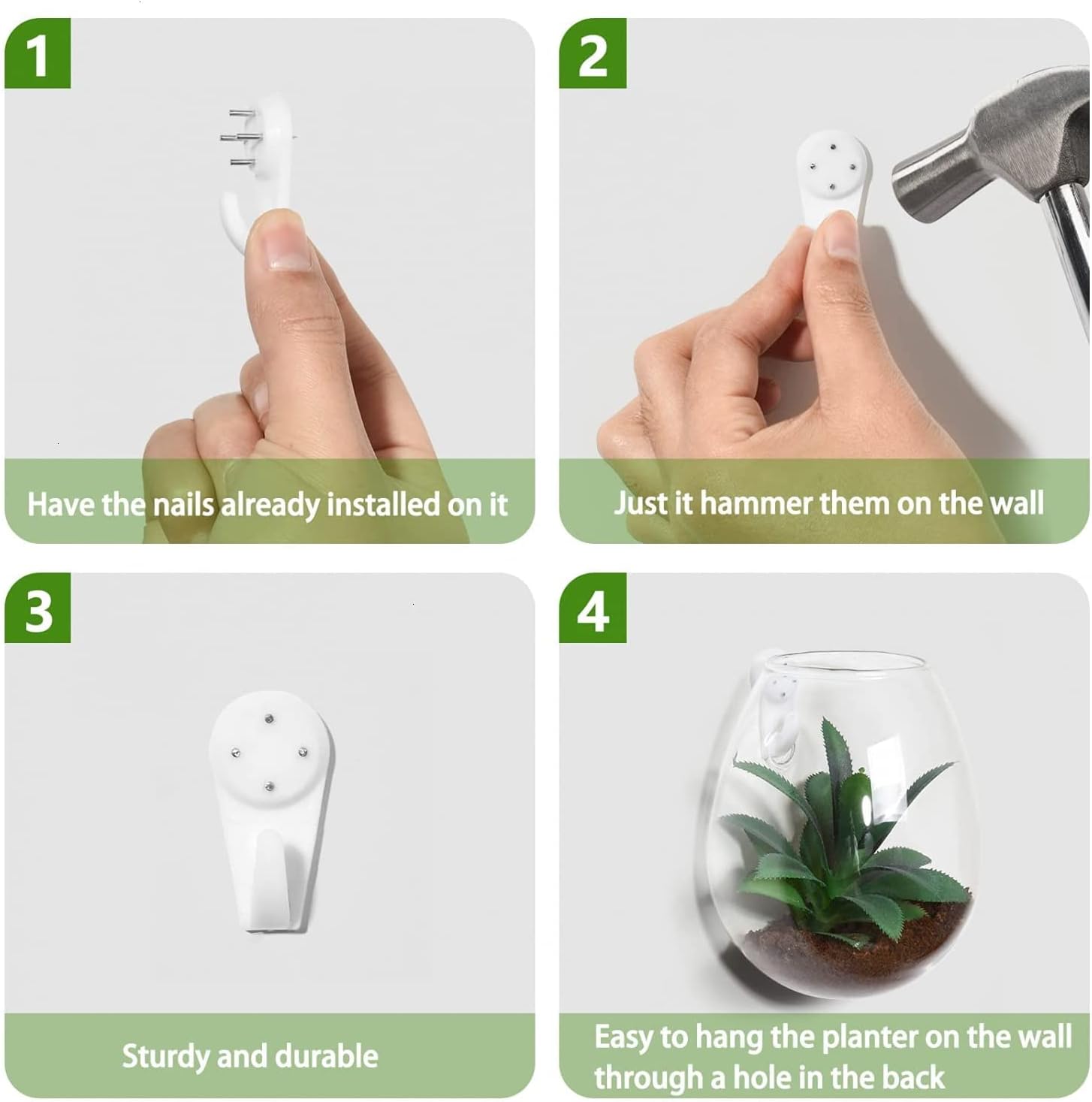 1

Have the nails already installed on it

2

Just it hammer them on the wall

3

Sturdy and durable

4

Easy to hang the planter on the wall through a hole in the back