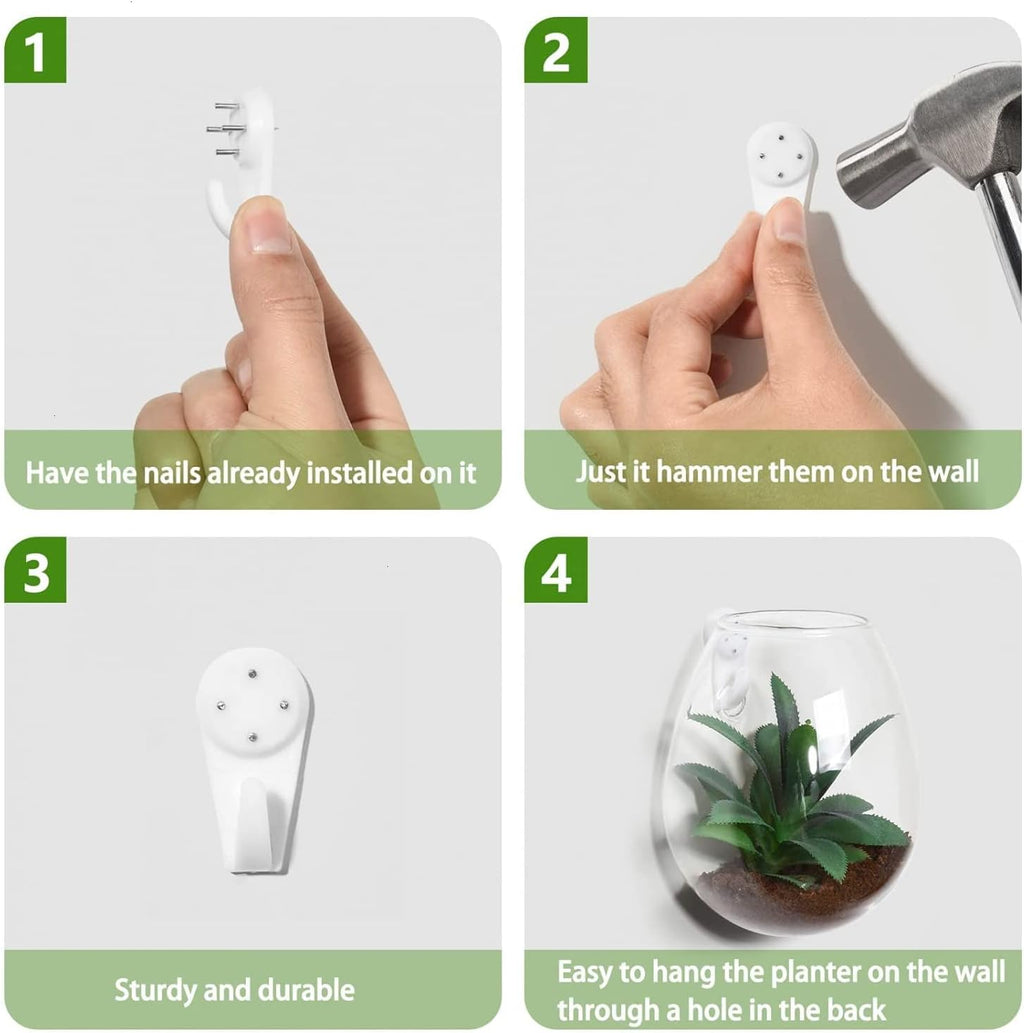 1

Have the nails already installed on it

2

Just it hammer them on the wall

3

Sturdy and durable

4

Easy to hang the planter on the wall through a hole in the back